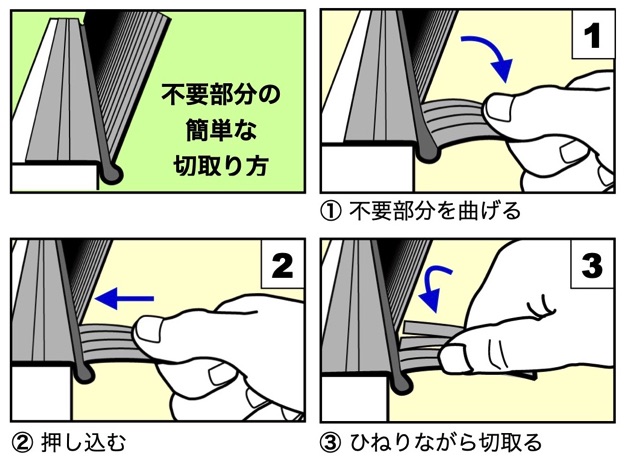 不要部分の
簡単な
切取り方

1

① 不要部分を曲げる

2

② 押し込む

3

③ ひねりながら切取る